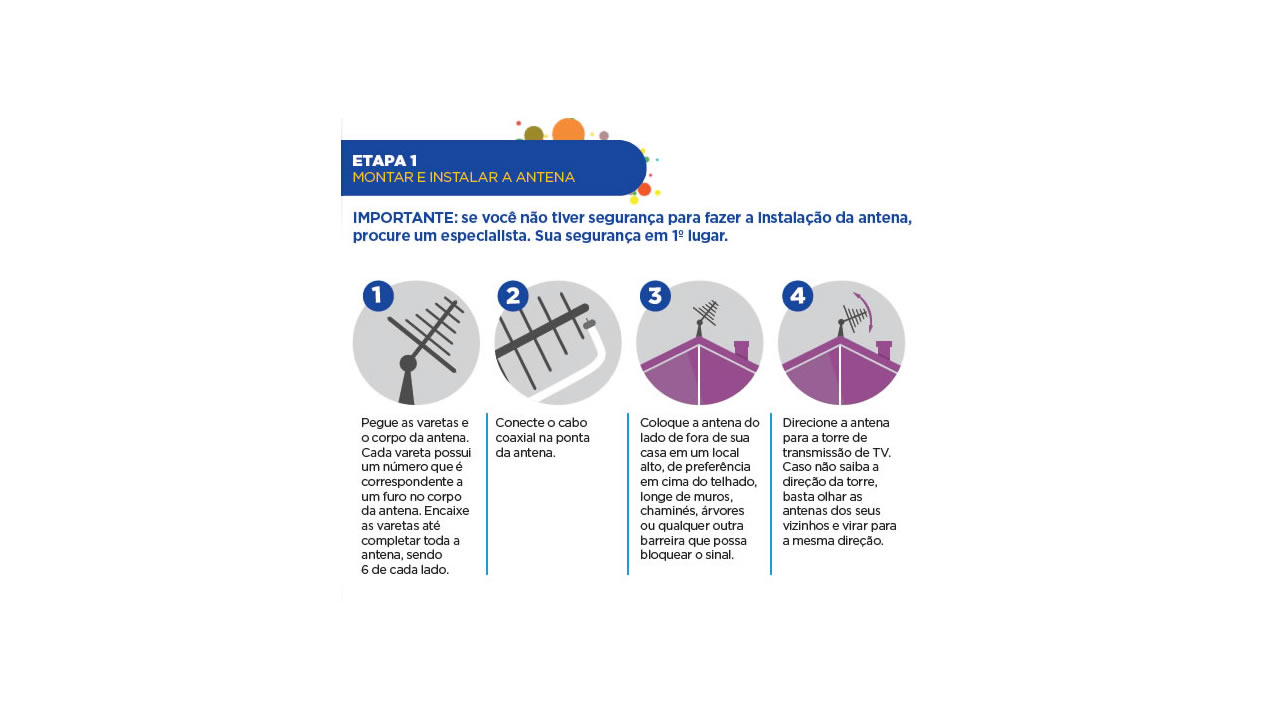 ETAPA 1
MONTAR E INSTALAR A ANTENA

IMPORTANTE: se você não tiver segurança para fazer a instalação da antena, procure um especialista. Sua segurança em 1º lugar.

1

Pegue as varetas e o corpo da antena. Cada vareta possui um número que é correspondente a um furo no corpo da antena. Encaixe as varetas até completar toda a antena, sendo 6 de cada lado.

2

Conecte o cabo coaxial na ponta da antena.

3

Coloque a antena do lado de fora de sua casa em um local alto, de preferência em cima do telhado, longe de muros, chaminés, árvores ou qualquer outra barreira que possa bloquear o sinal.

4

Direcione a antena para a torre de transmissão de TV. Caso não saiba a direção da torre, basta olhar as antenas dos seus vizinhos e virar para a mesma direção.